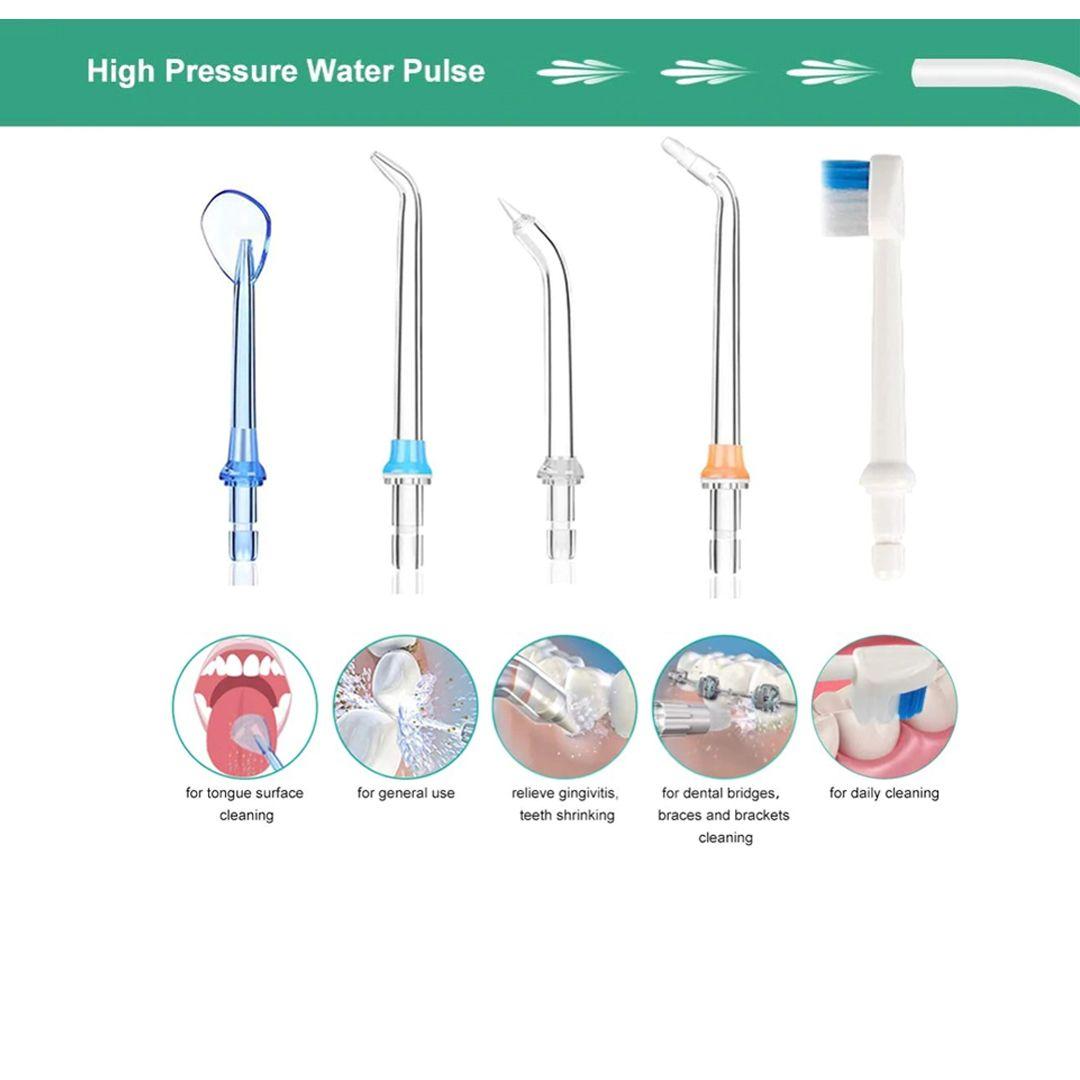 High Pressure Water Pulse

for tongue surface cleaning

for general use

relieve gingivitis, teeth shrinking

for dental bridges, braces and brackets cleaning

for daily cleaning