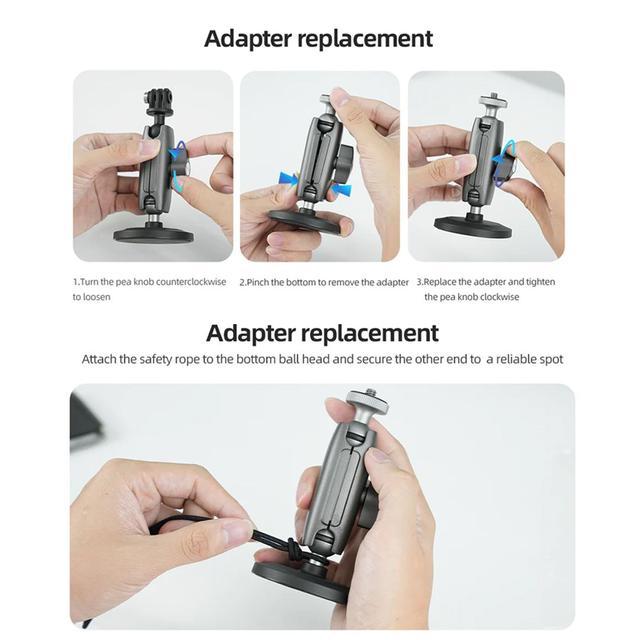 Adapter replacement

1.Turn the pea knob counterclockwise to loosen

2.Pinch the bottom to remove the adapter

3.Replace the adapter and tighten the pea knob clockwise

Adapter replacement

Attach the safety rope to the bottom ball head and secure the other end to a reliable spot