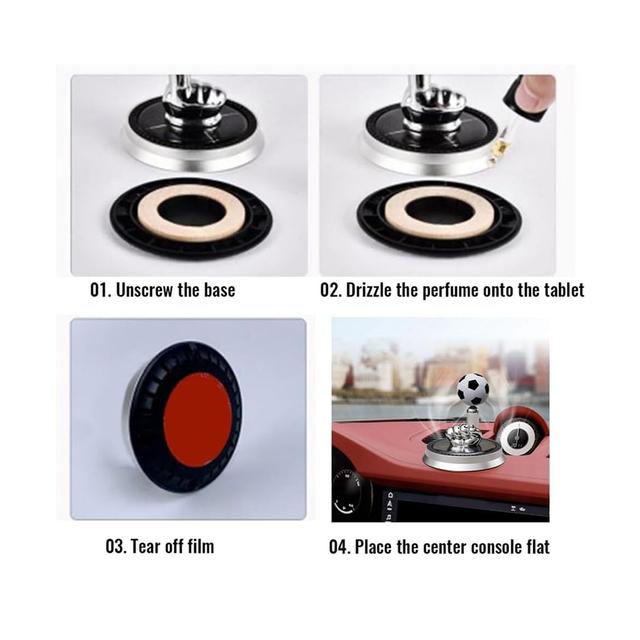 01. Unscrew the base

02. Drizzle the perfume onto the tablet

03. Tear off film

04. Place the center console flat