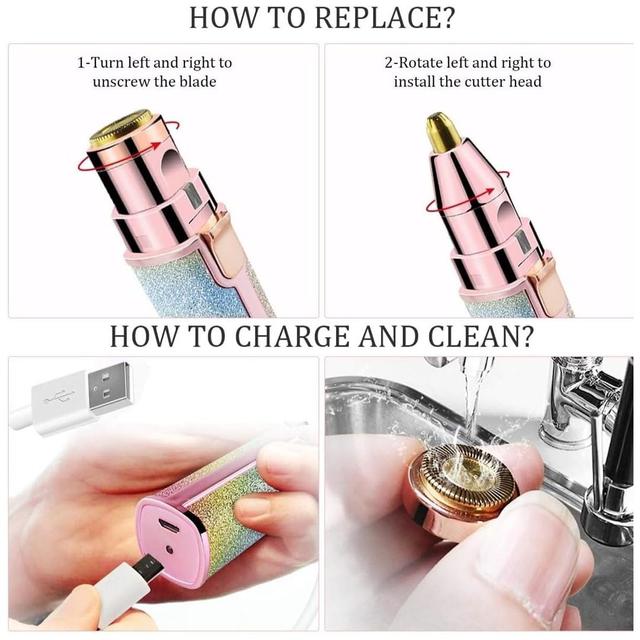 HOW TO REPLACE?

1-Turn left and right to unscrew the blade

2-Rotate left and right to install the cutter head

HOW TO CHARGE AND CLEAN?