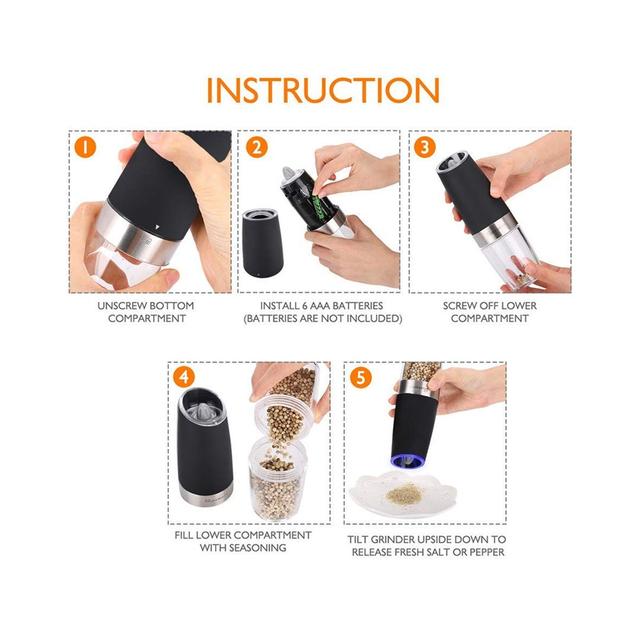 INSTRUCTION

1

UNSCREW BOTTOM COMPARTMENT

2

INSTALL 6 AAA BATTERIES (BATTERIES ARE NOT INCLUDED)

3

SCREW OFF LOWER COMPARTMENT

4

FILL LOWER COMPARTMENT WITH SEASONING

5

TILT GRINDER UPSIDE DOWN TO RELEASE FRESH SALT OR PEPPER