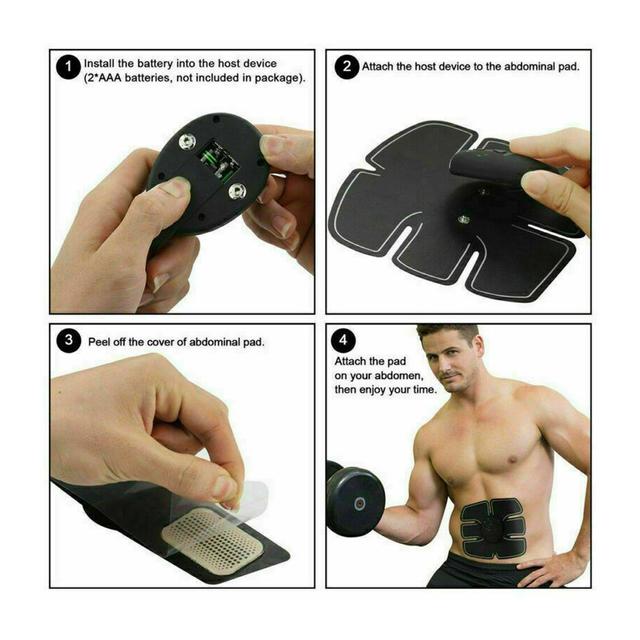 1 Install the battery into the host device (2*AAA batteries, not included in package).

2 Attach the host device to the abdominal pad.

3 Peel off the cover of abdominal pad.

4 Attach the pad on your abdomen, then enjoy your time.