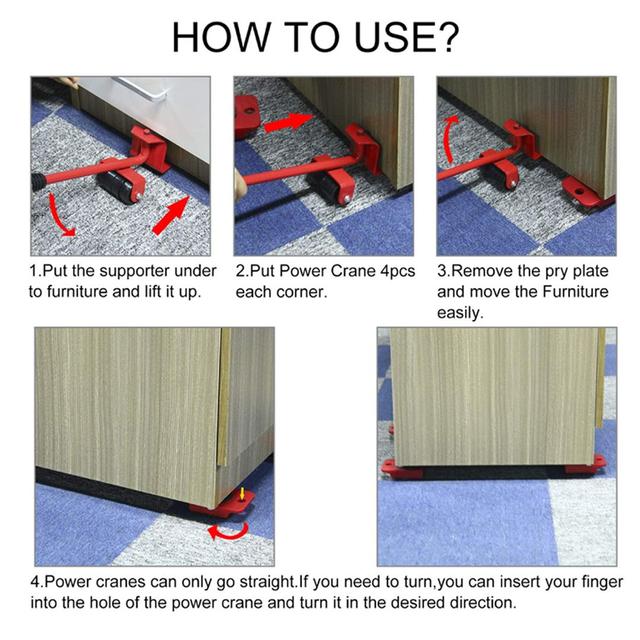 HOW TO USE?

1.Put the supporter under to furniture and lift it up.

2.Put Power Crane 4pcs each corner.

3.Remove the pry plate and move the Furniture easily.

4.Power cranes can only go straight.If you need to turn,you can insert your finger into the hole of the power crane and turn it in the desired direction.