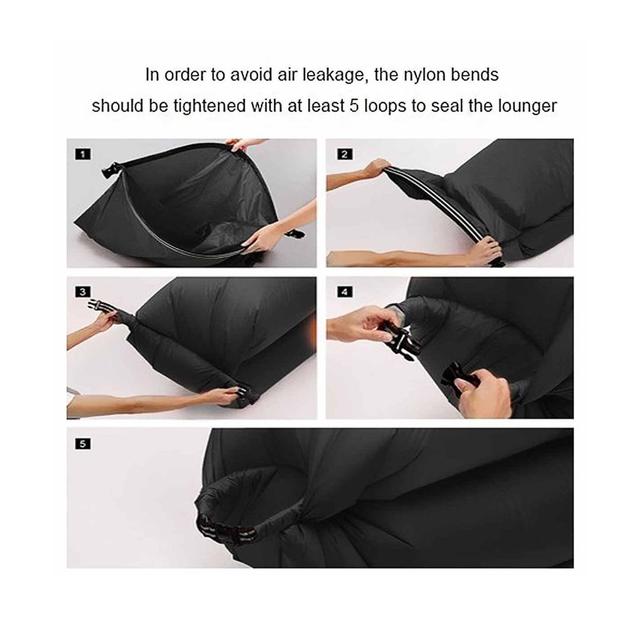 In order to avoid air leakage, the nylon bends should be tightened with at least 5 loops to seal the lounger

1

2

3

4

5