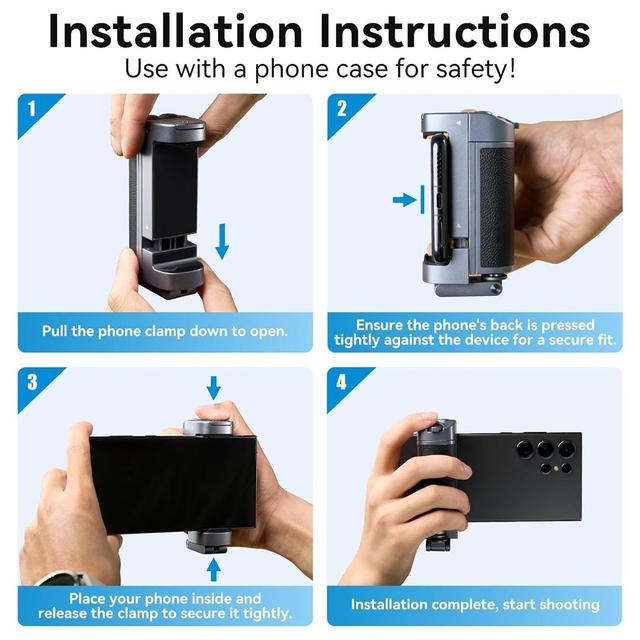 Installation Instructions
Use with a phone case for safety!

1
Pull the phone clamp down to open.

2
Ensure the phone's back is pressed tightly against the device for a secure fit.

3
Place your phone inside and release the clamp to secure it tightly.

4
Installation complete, start shooting