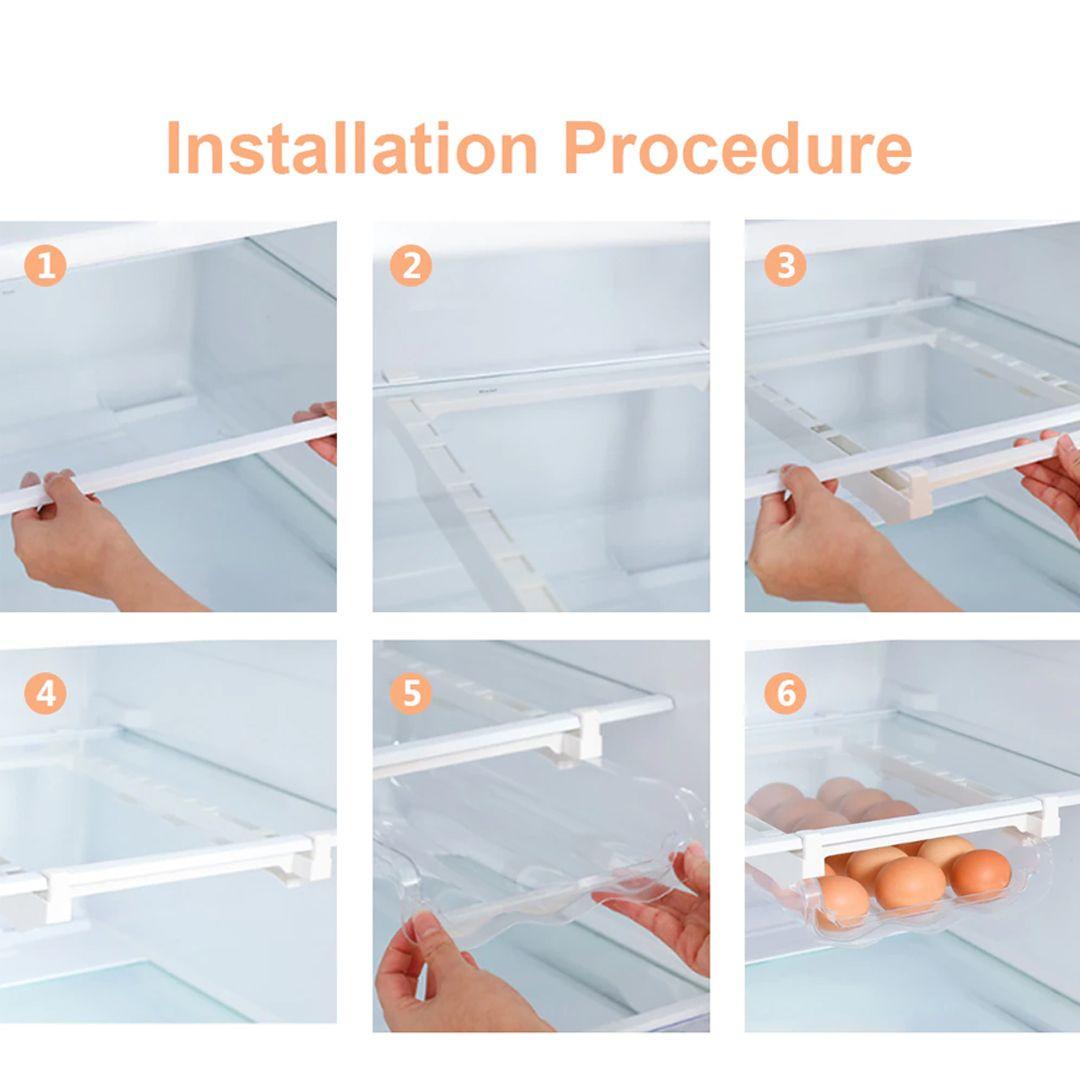 Installation Procedure

1

2

3

4

5

6