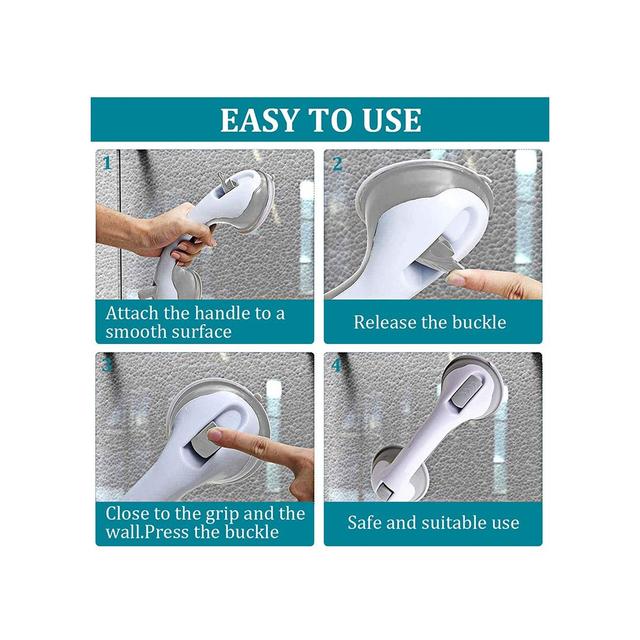 EASY TO USE

1

Attach the handle to a smooth surface

2

Release the buckle

3

Close to the grip and the wall.Press the buckle

4

Safe and suitable use