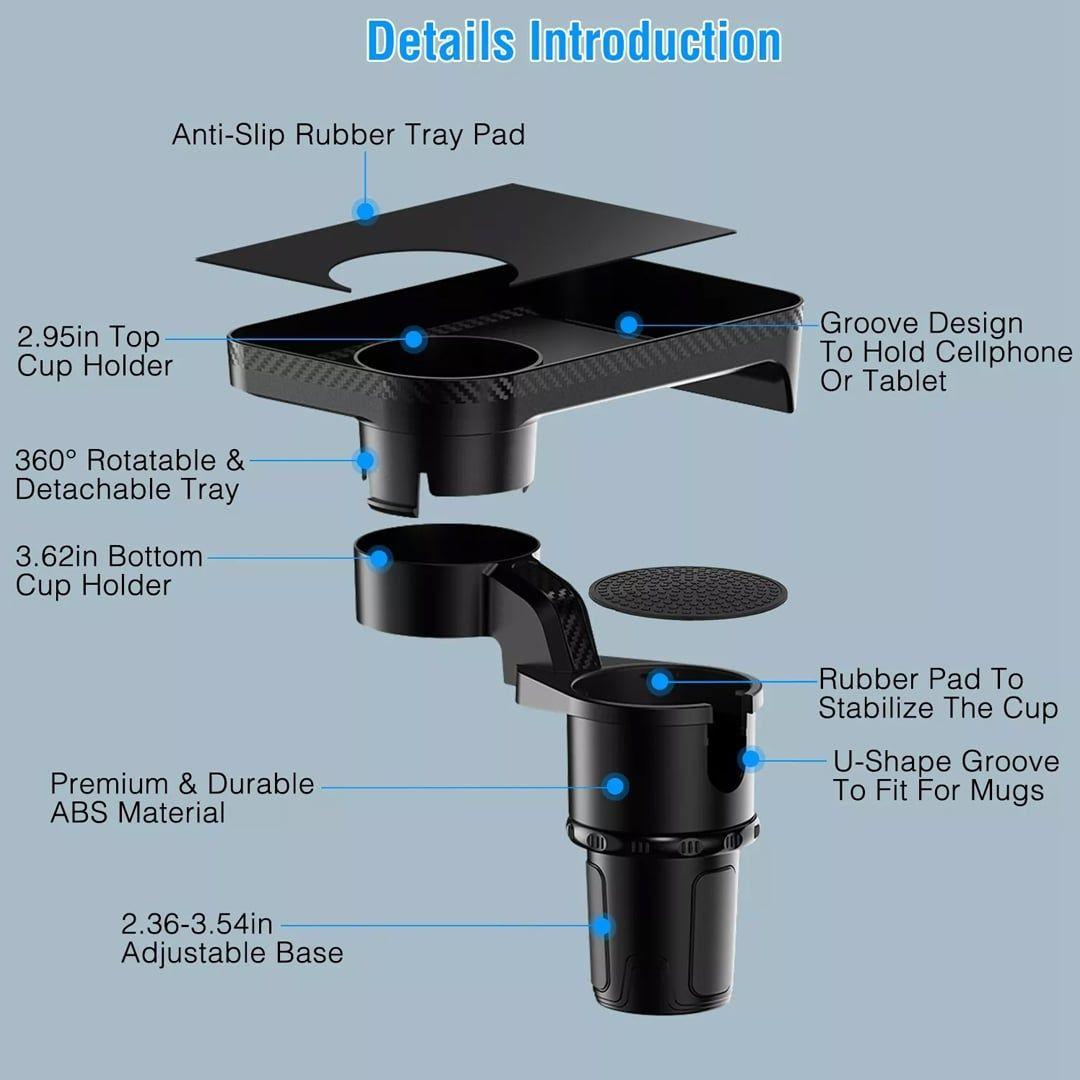 Details Introduction

Anti-Slip Rubber Tray Pad

2.95in Top Cup Holder

Groove Design To Hold Cellphone Or Tablet

360° Rotatable & Detachable Tray

3.62in Bottom Cup Holder

Rubber Pad To Stabilize The Cup

U-Shape Groove To Fit For Mugs

Premium & Durable ABS Material

2.36-3.54in Adjustable Base