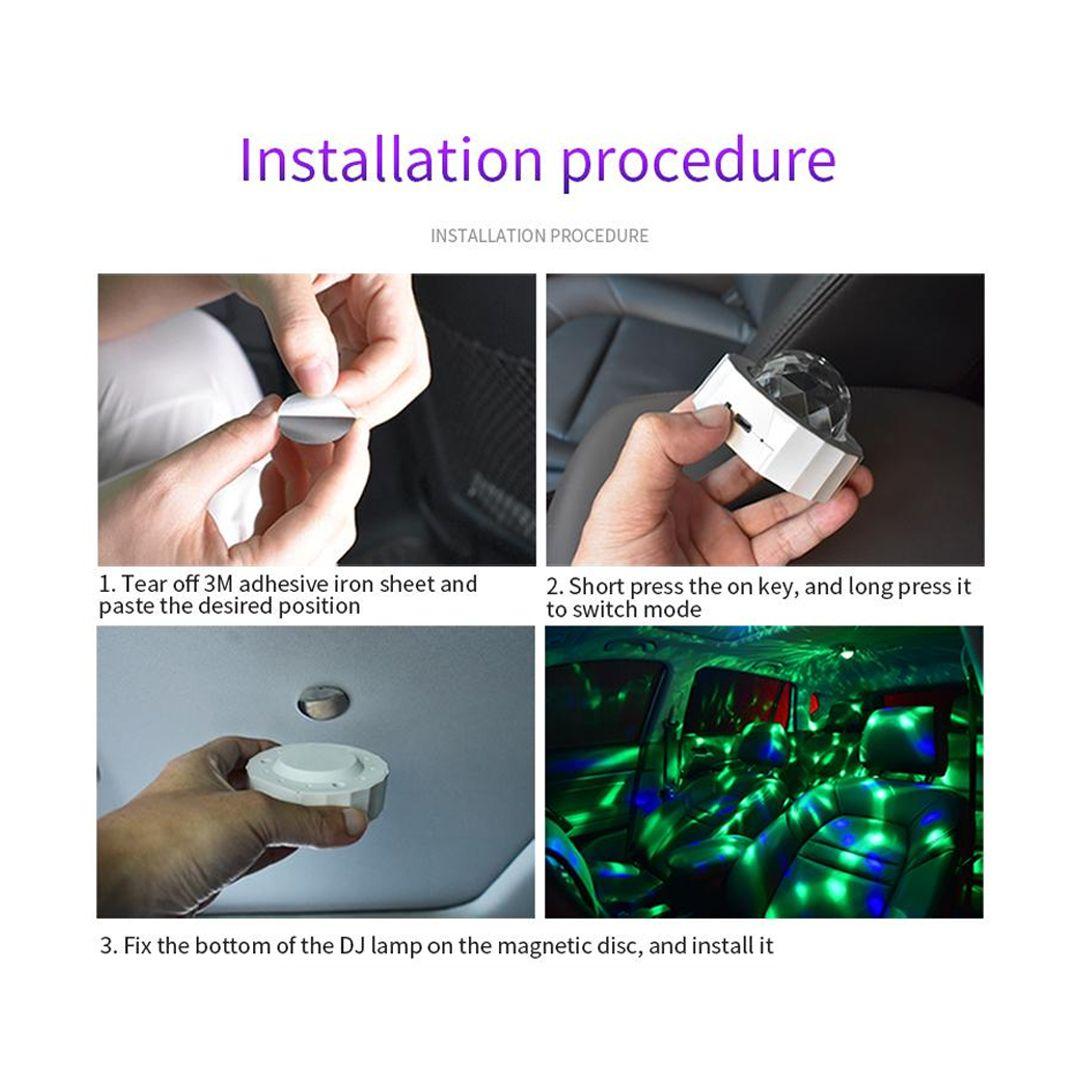 Installation procedure

INSTALLATION PROCEDURE

1. Tear off 3M adhesive iron sheet and paste the desired position

2. Short press the on key, and long press it to switch mode

3. Fix the bottom of the DJ lamp on the magnetic disc, and install it