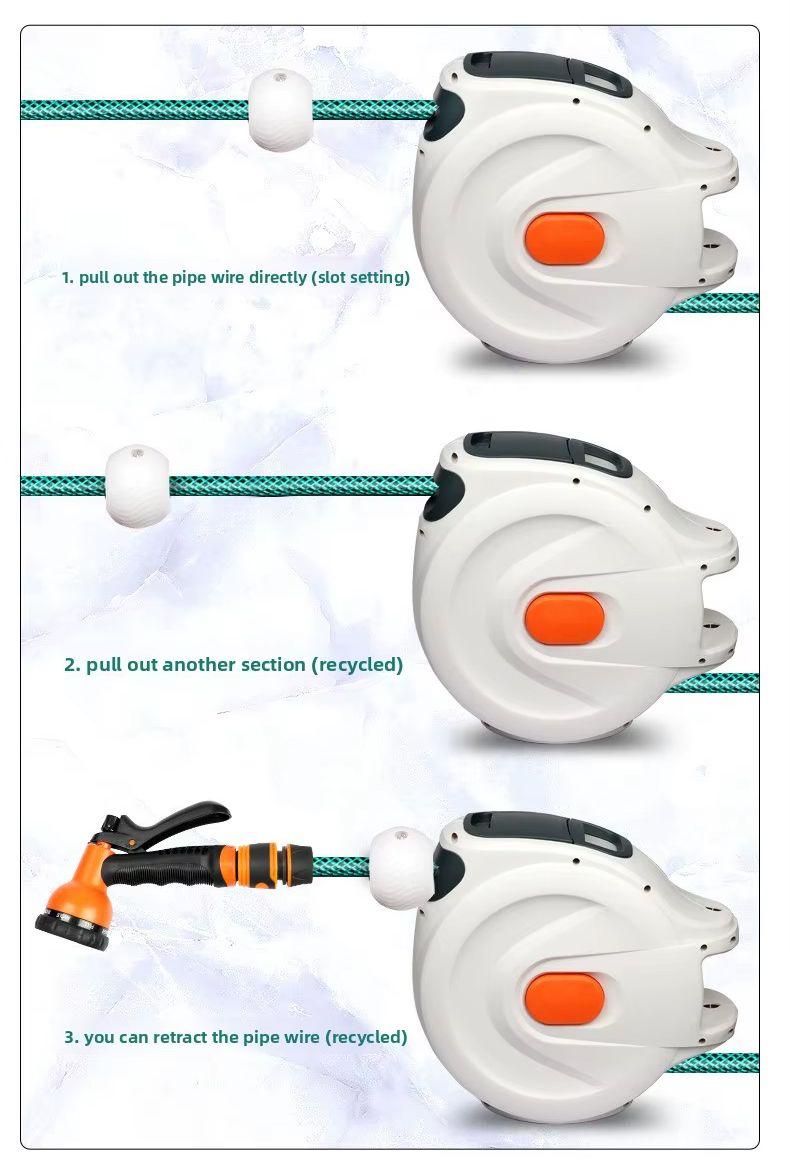 1. pull out the pipe wire directly (slot setting)

2. pull out another section (recycled)

3. you can retract the pipe wire (recycled)