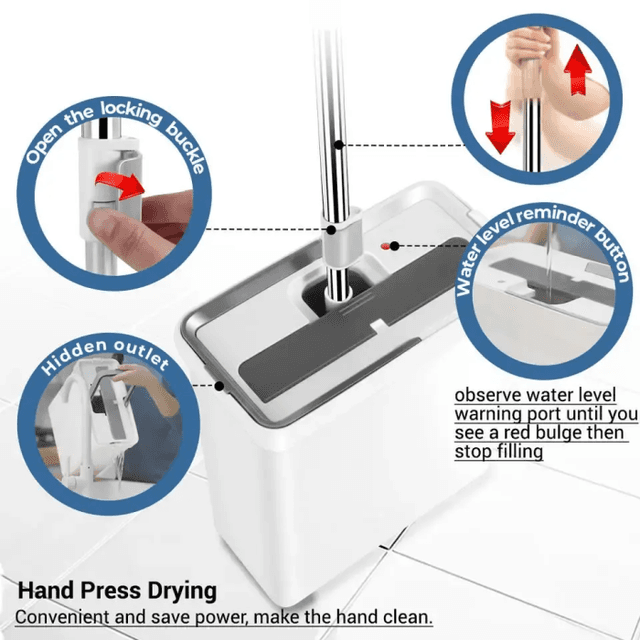 Open the locking buckle

Water level reminder button

Hidden outlet

observe water level warning port until you see a red bulge then stop filling

Hand Press Drying

Convenient and save power, make the hand clean.