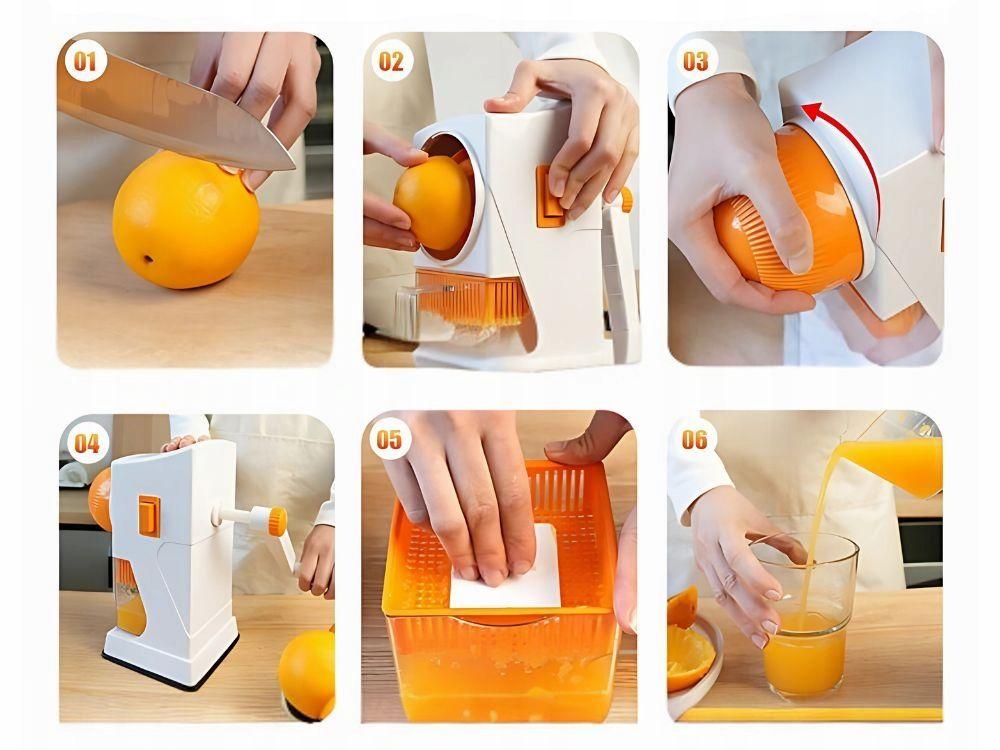 01

02

03

04

05

06