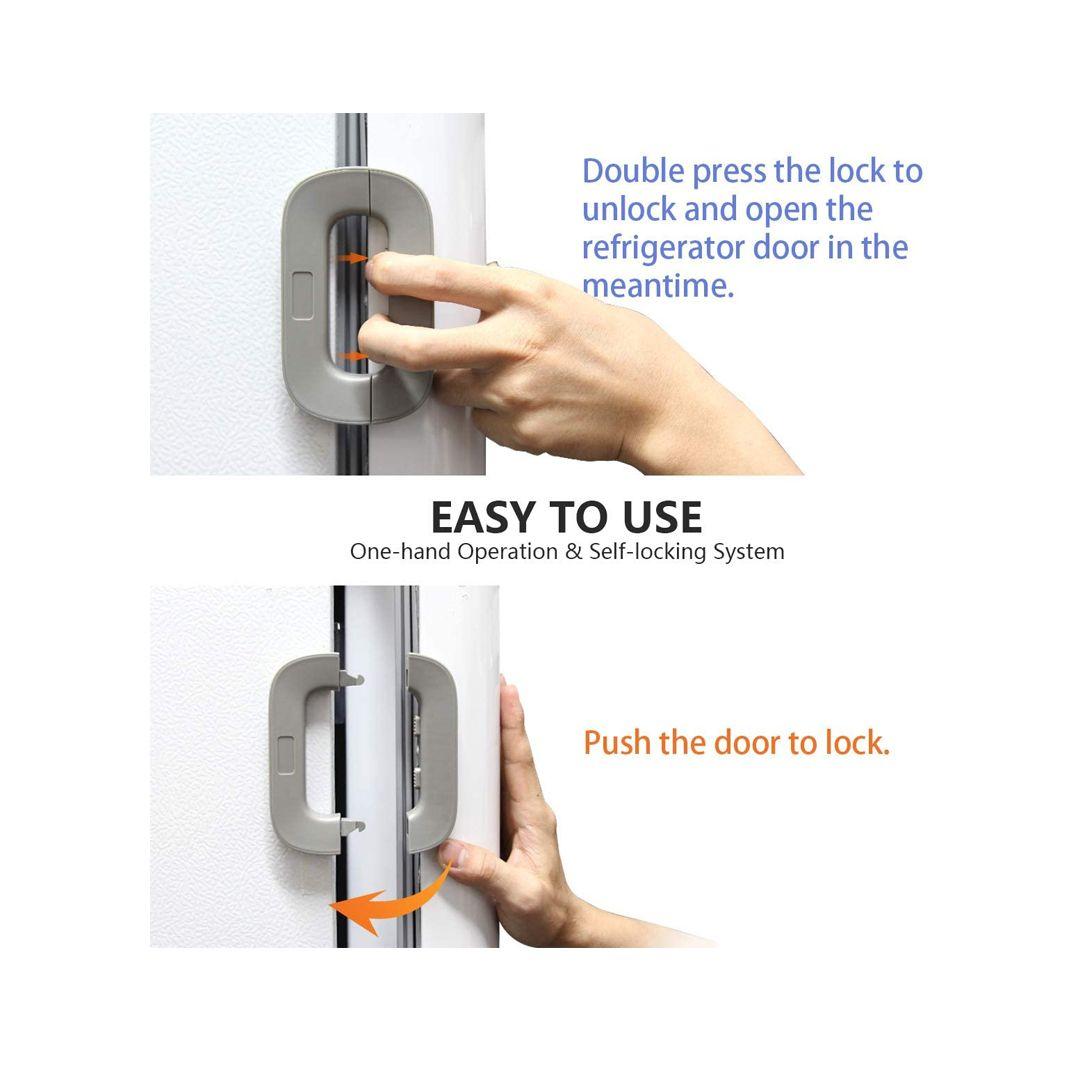 Double press the lock to unlock and open the refrigerator door in the meantime.

EASY TO USE
One-hand Operation & Self-locking System

Push the door to lock.