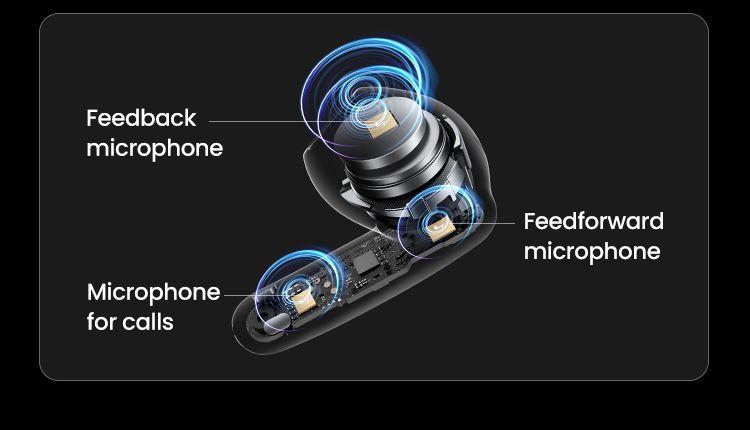 Feedback microphone

Feedforward microphone

Microphone for calls